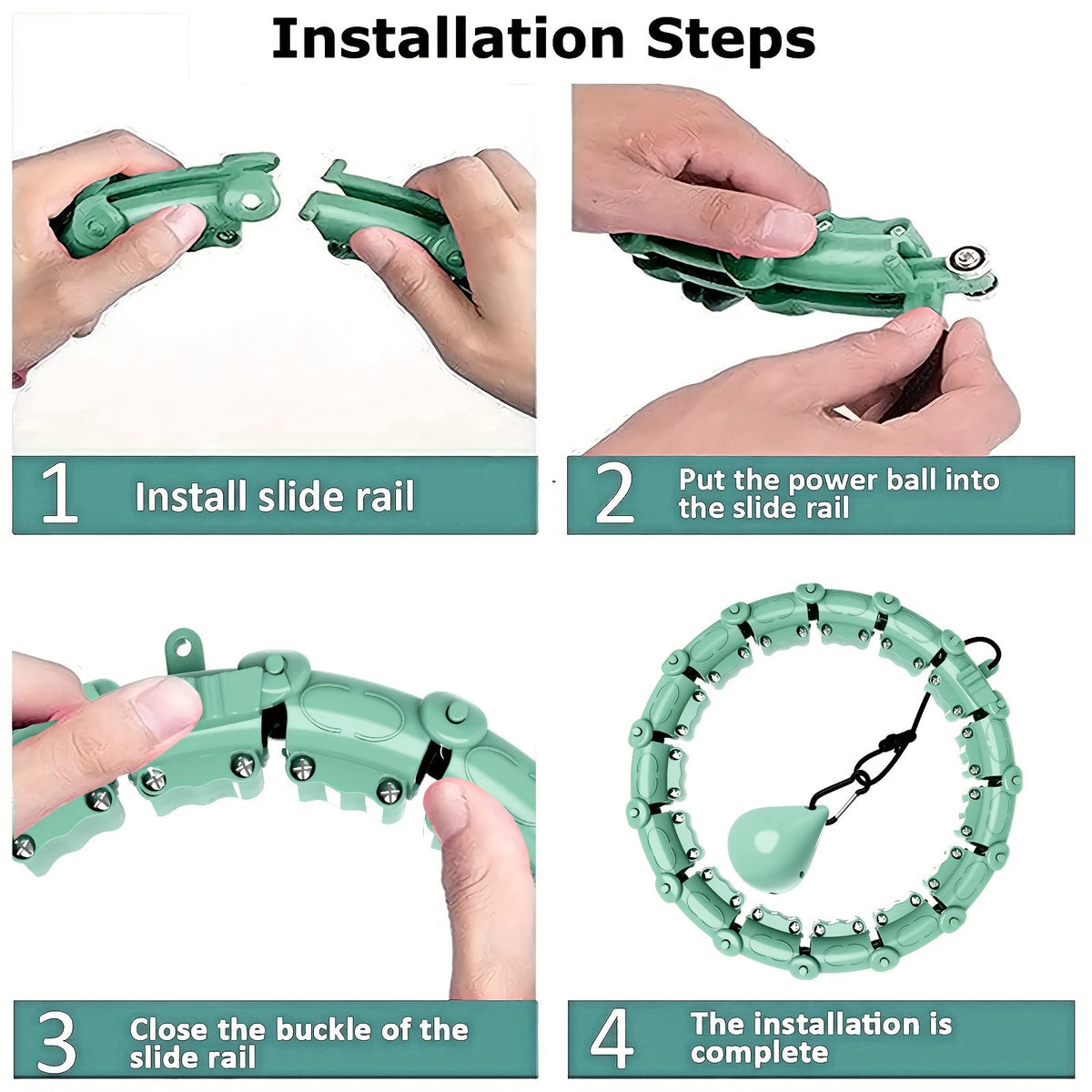 Installation Steps

1 Install slide rail

2 Put the power ball into the slide rail

3 Close the buckle of the slide rail

4 The installation is complete