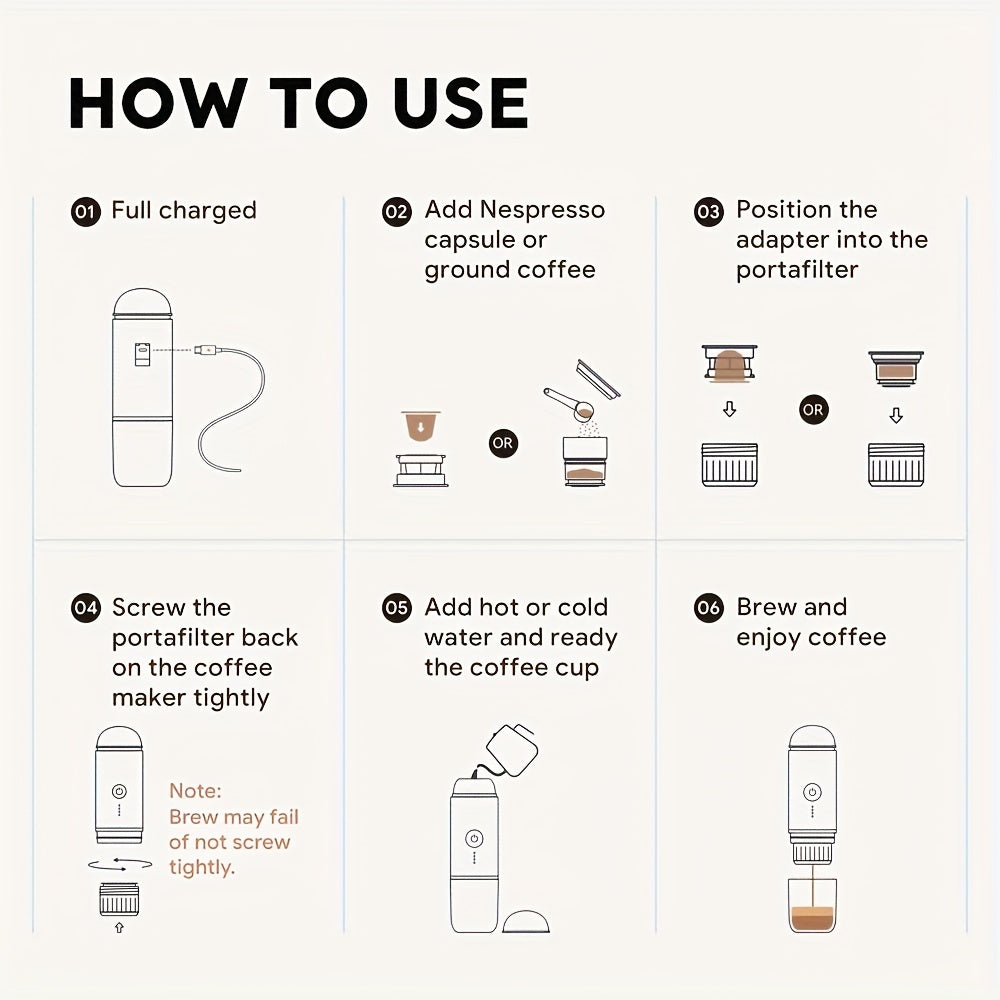 HOW TO USE

01 Full charged

02 Add Nespresso capsule or ground coffee

OR

03 Position the adapter into the portafilter

OR

04 Screw the portafilter back on the coffee maker tightly

Note:
Brew may fail of not screw tightly.

05 Add hot or cold water and ready the coffee cup

06 Brew and enjoy coffee